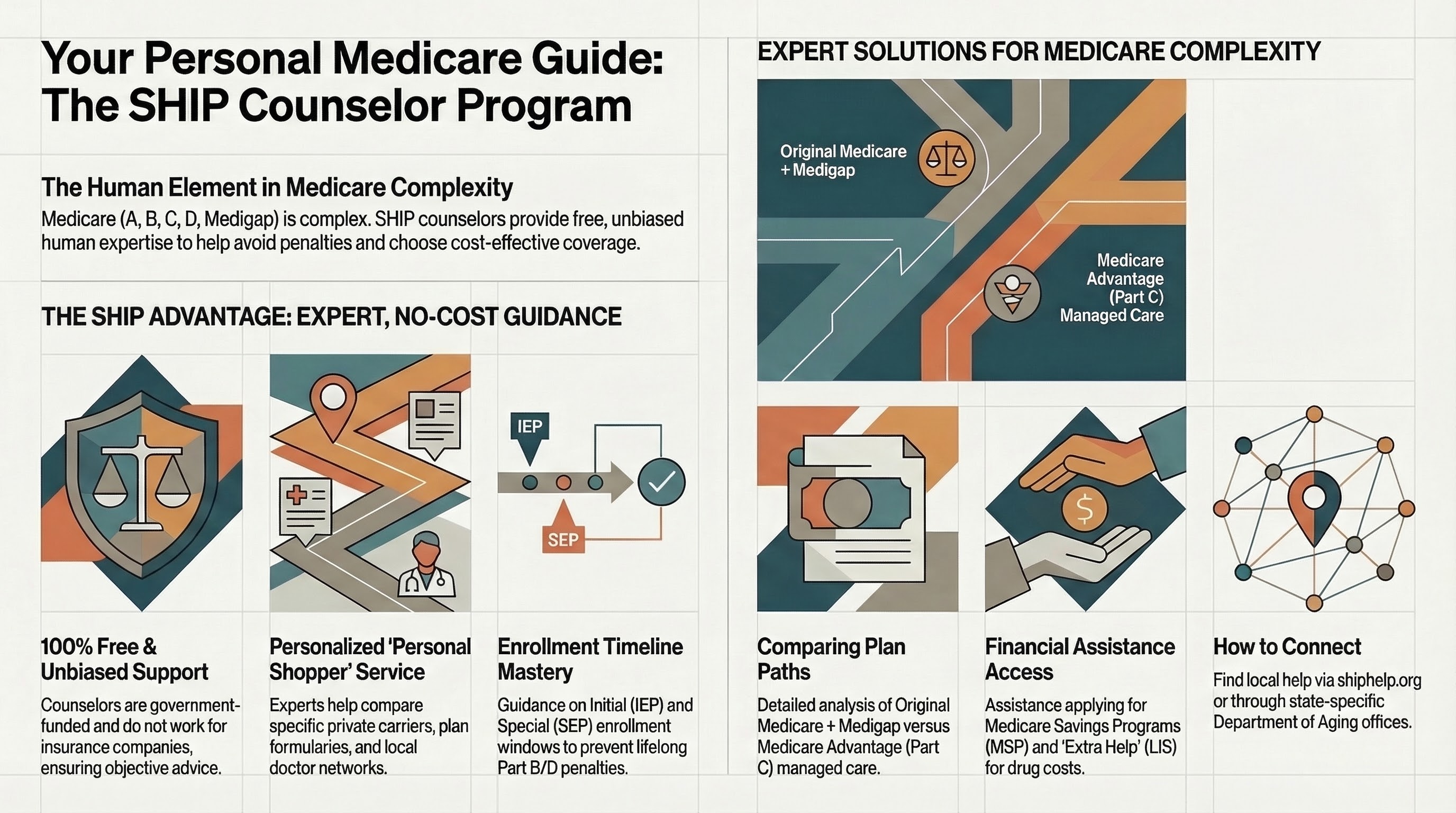 Your Personal Medicare Guide: The SHIP Counselor Program

The Human Element in Medicare Complexity

Medicare (A, B, C, D, Medigap) is complex. SHIP counselors provide free, unbiased human expertise to help avoid penalties and choose cost-effective coverage.

THE SHIP ADVANTAGE: EXPERT, NO-COST GUIDANCE

IEP

SEP

100% Free & Unbiased Support

Counselors are government-funded and do not work for insurance companies, ensuring objective advice.

Personalized 'Personal Shopper' Service

Experts help compare specific private carriers, plan formularies, and local doctor networks.

Enrollment Timeline Mastery

Guidance on Initial (IEP) and Special (SEP) enrollment windows to prevent lifelong Part B/D penalties.

EXPERT SOLUTIONS FOR MEDICARE COMPLEXITY

Original Medicare + Medigap

Medicare Advantage (Part C) Managed Care

Comparing Plan Paths

Detailed analysis of Original Medicare + Medigap versus Medicare Advantage (Part C) managed care.

Financial Assistance Access

Assistance applying for Medicare Savings Programs (MSP) and 'Extra Help' (LIS) for drug costs.

How to Connect

Find local help via shiphelp.org or through state-specific Department of Aging offices.